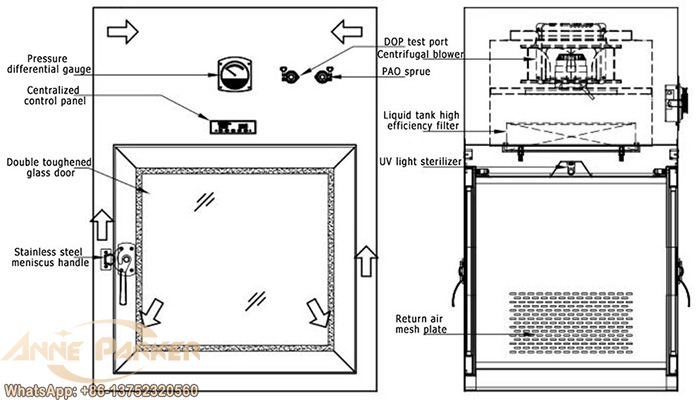 Pressure differential gauge

Centralized control panel

Double toughened glass door

Stainless steel meniscus handle

DOP test port

Centrifugal blower

PAO sprue

Liquid tank high efficiency filter

UV light sterilizer

Return air mesh plate

ANNE PARKER

WhatsApp: +86-13752320560